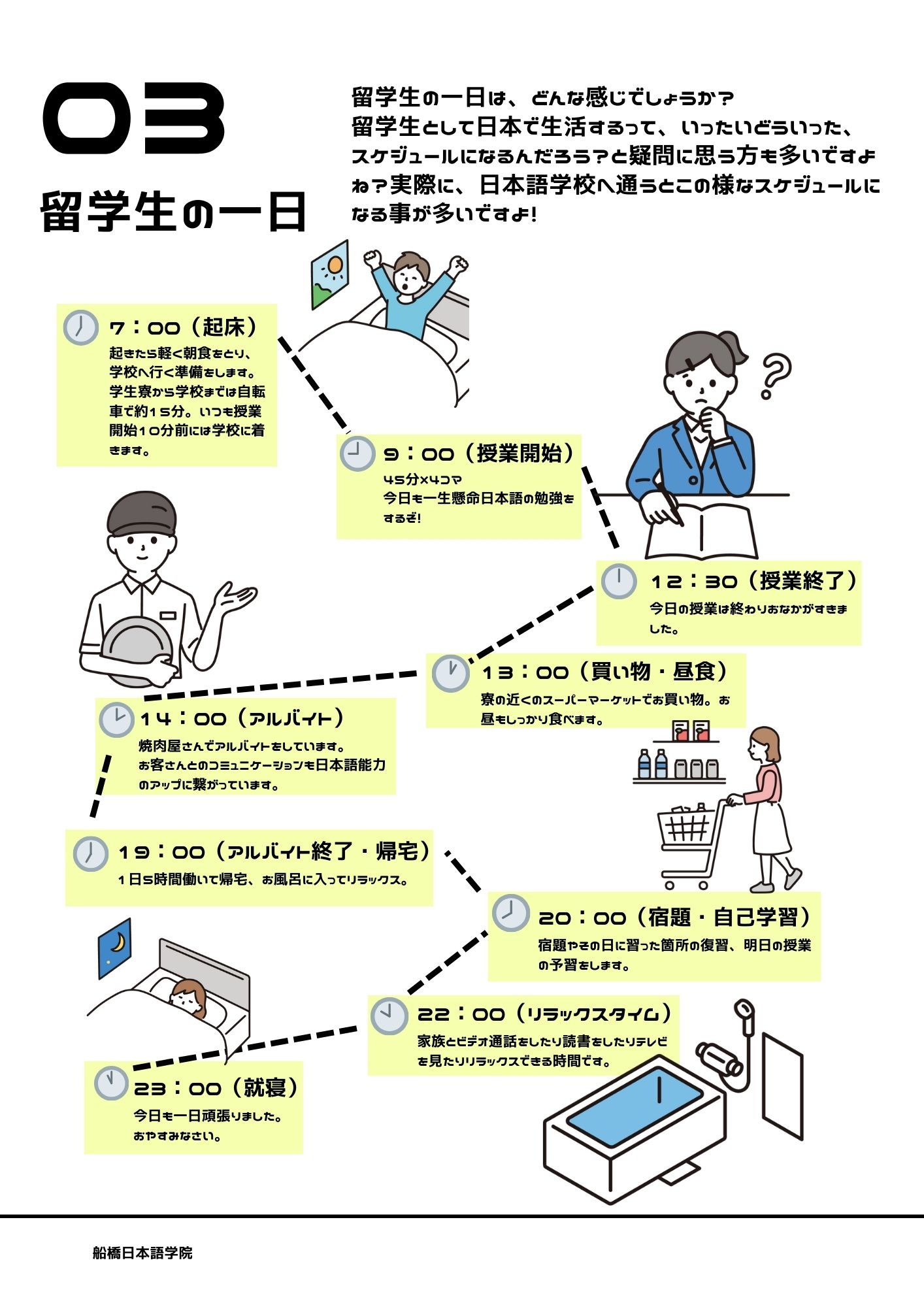 03

留学生の一日

留学生の一日は、どんな感じでしょうか？
留学生として日本で生活するって、いったいどういった、スケジュールになるんだろう？と疑問に思う方も多いですよね？実際に、日本語学校へ通うとこの様なスケジュールになる事が多いですよ！

7：00（起床）
起きたら軽く朝食をとり、学校へ行く準備をします。学生寮から学校までは自転車で約15分。いつも授業開始10分前には学校に着きます。

9：00（授業開始）
45分×4コマ
今日も一生懸命日本語の勉強をするぞ！

12：30（授業終了）
今日の授業は終わりおなかがすきました。

13：00（買い物・昼食）
寮の近くのスーパーマーケットでお買い物。お昼もしっかり食べます。

14：00（アルバイト）
焼肉屋さんでアルバイトをしています。
お客さんとのコミュニケーションも日本語能力のアップに繋がっています。

19：00（アルバイト終了・帰宅）
1日5時間働いて帰宅、お風呂に入ってリラックス。

20：00（宿題・自己学習）
宿題やその日に習った箇所の復習、明日の授業の予習をします。

22：00（リラックスタイム）
家族とビデオ通話をしたり読書をしたりテレビを見たりリラックスできる時間です。

23：00（就寝）
今日も一日頑張りました。
おやすみなさい。

船橋日本語学院